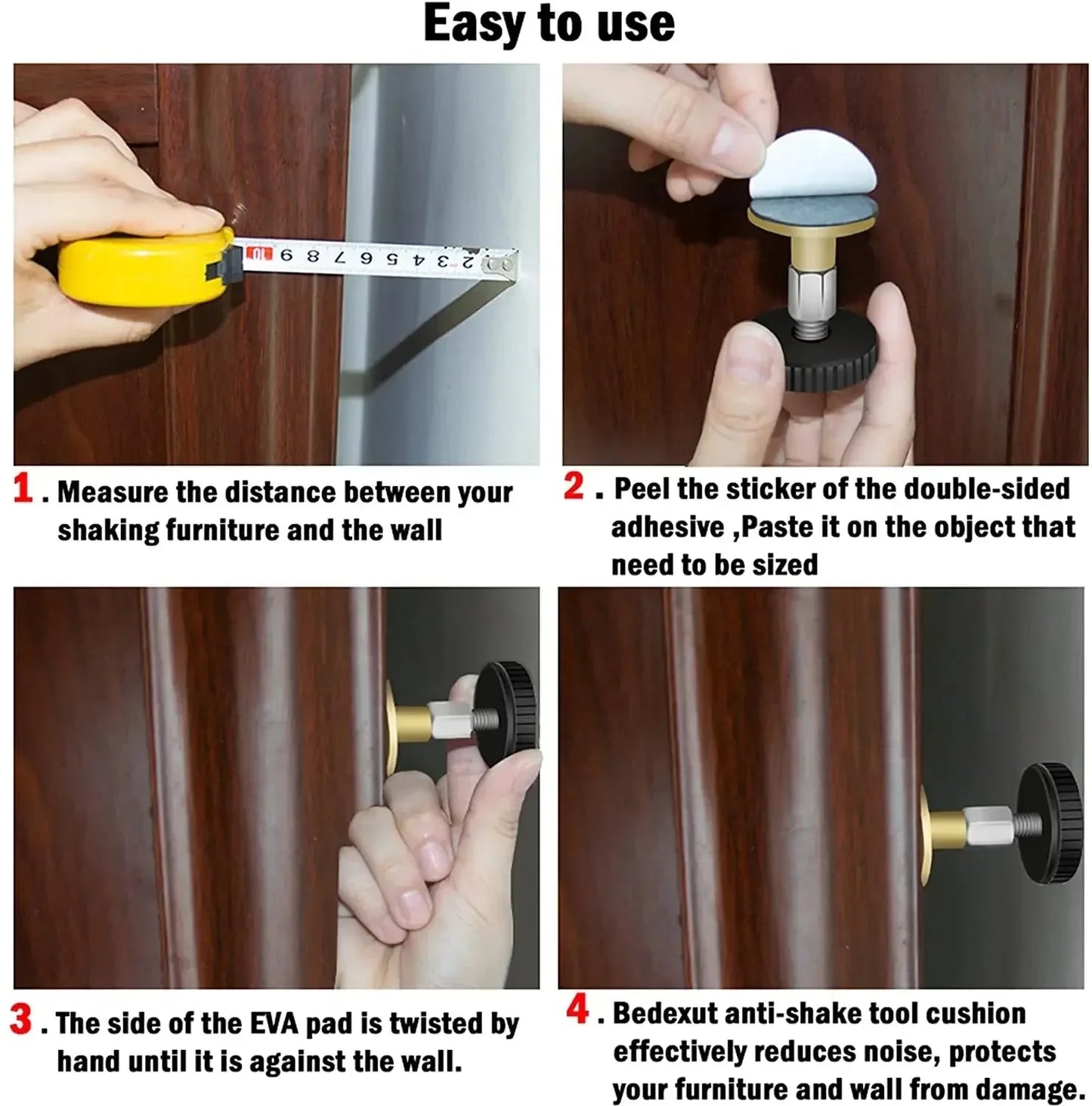 Easy to use

10 9 8 7 6 5 4 3 2

1 . Measure the distance between your shaking furniture and the wall

2 . Peel the sticker of the double-sided adhesive ,Paste it on the object that need to be sized

3 . The side of the EVA pad is twisted by hand until it is against the wall.

4 . Bedexut anti-shake tool cushion effectively reduces noise, protects your furniture and wall from damage.